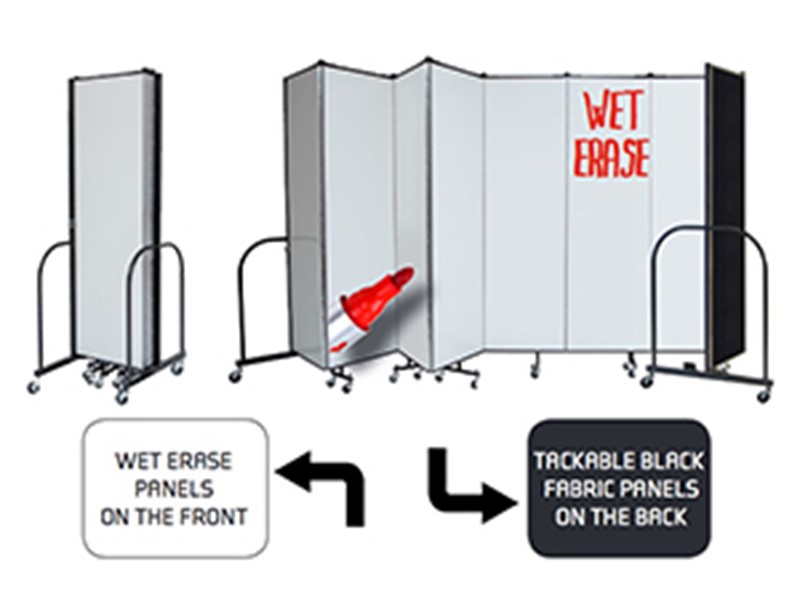 WET ERASE

WET ERASE PANELS ON THE FRONT

TACKABLE BLACK FABRIC PANELS ON THE BACK